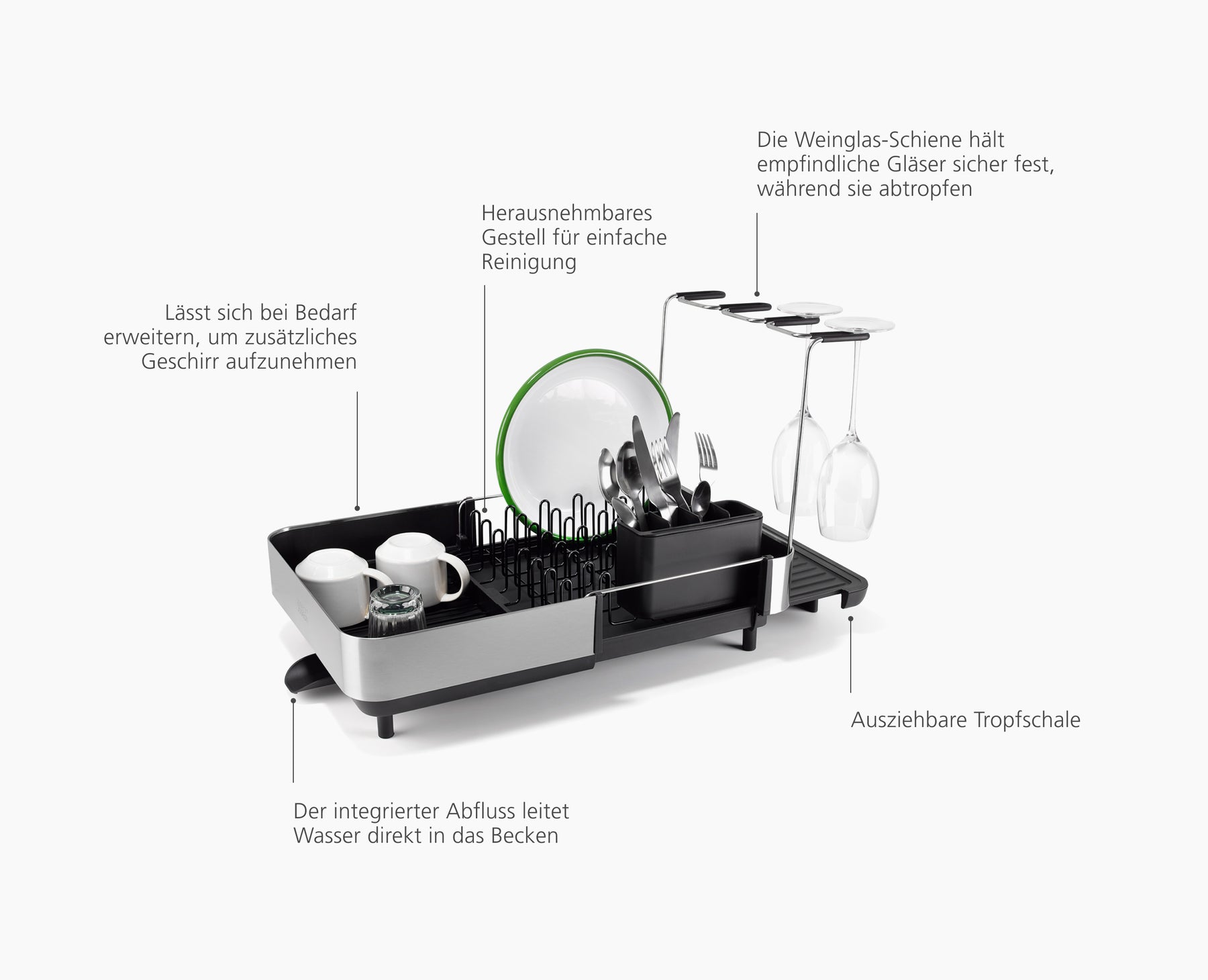 Die Weinglas-Schiene hält empfindliche Gläser sicher fest, während sie abtropfen

Herausnehmbares Gestell für einfache Reinigung

Lässt sich bei Bedarf erweitern, um zusätzliches Geschirr aufzunehmen

Ausziehbare Tropfschale

Der integrierter Abfluss leitet Wasser direkt in das Becken