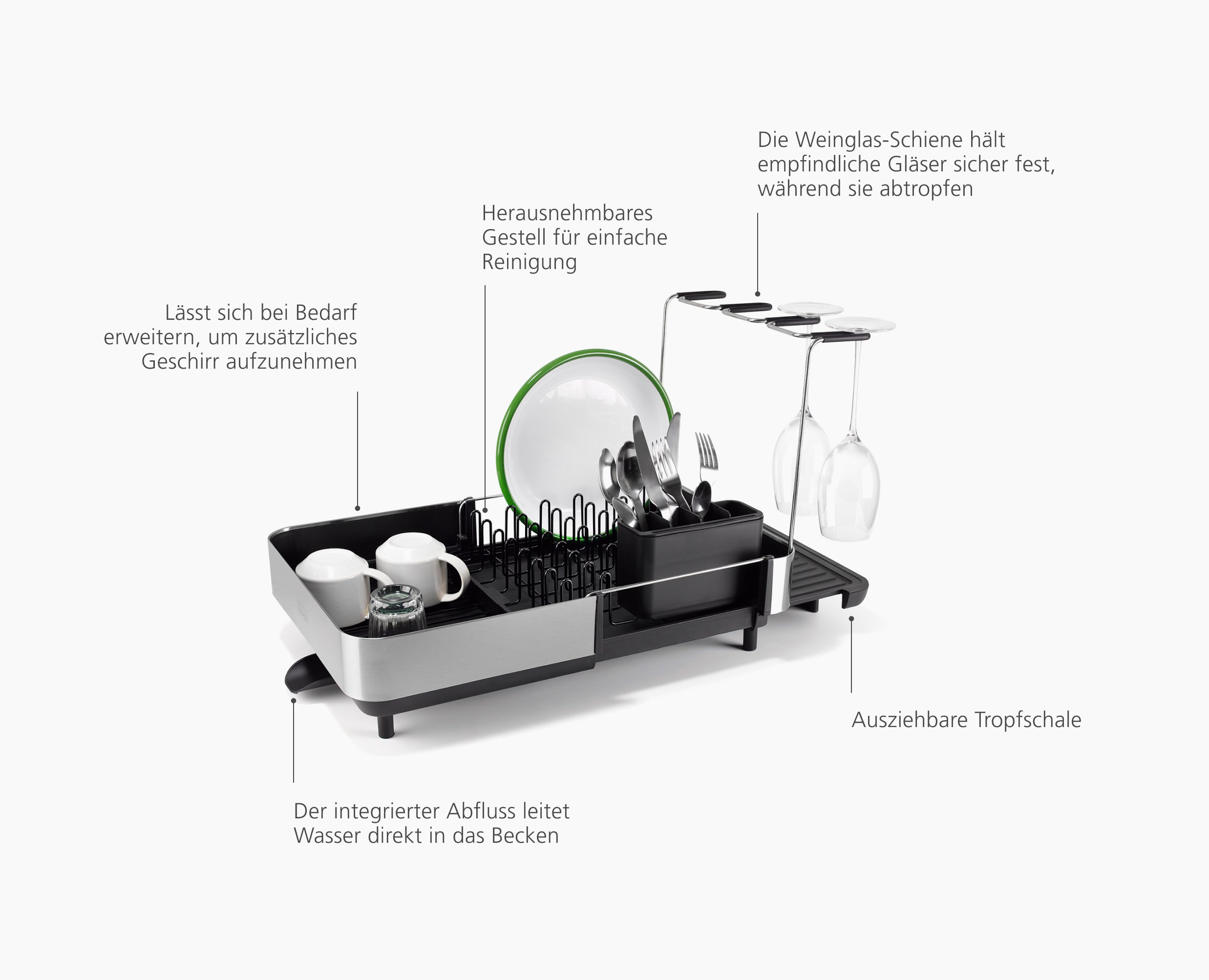 Die Weinglas-Schiene hält empfindliche Gläser sicher fest, während sie abtropfen

Herausnehmbares Gestell für einfache Reinigung

Lässt sich bei Bedarf erweitern, um zusätzliches Geschirr aufzunehmen

Ausziehbare Tropfschale

Der integrierter Abfluss leitet Wasser direkt in das Becken