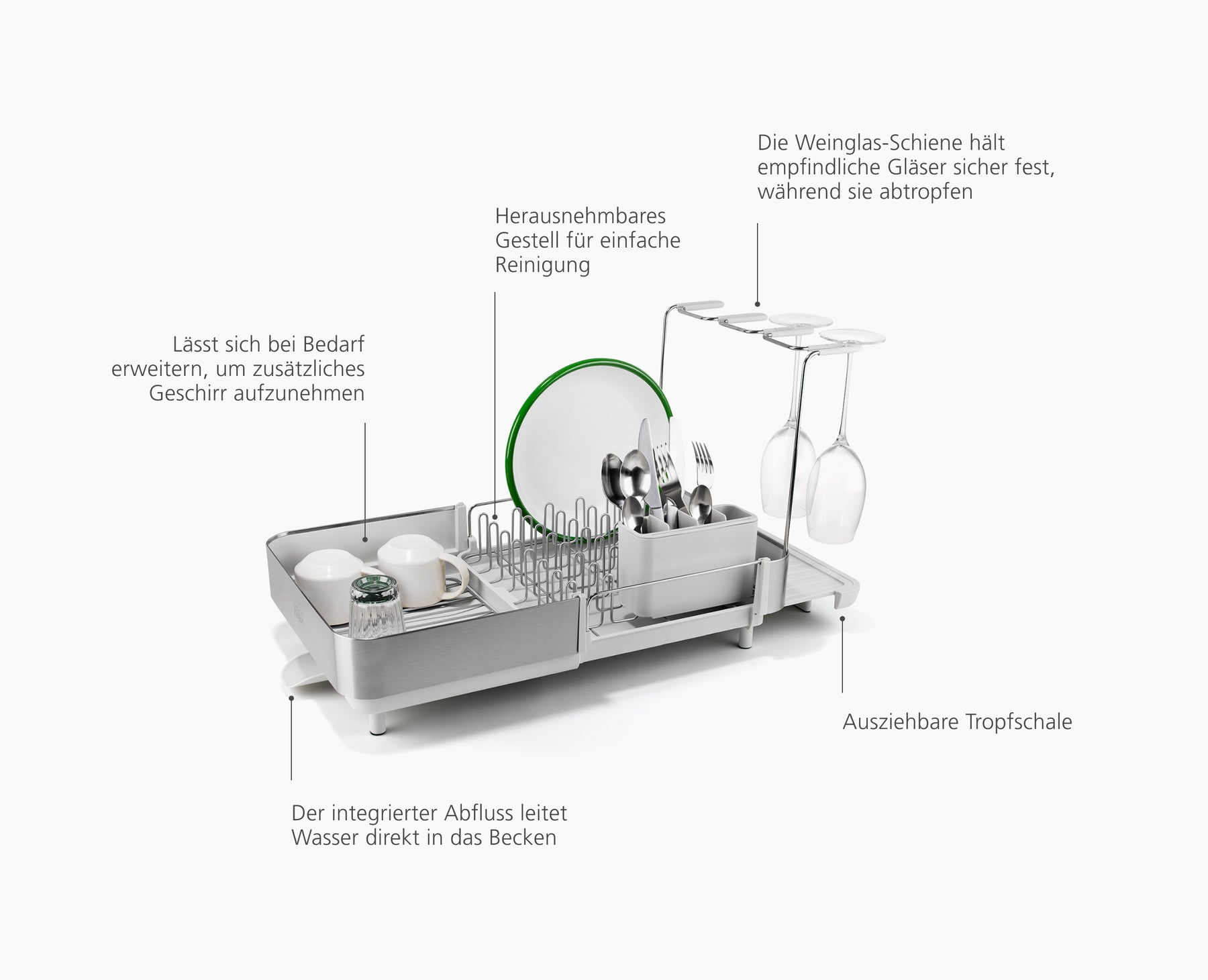 Die Weinglas-Schiene hält empfindliche Gläser sicher fest, während sie abtropfen

Herausnehmbares Gestell für einfache Reinigung

Lässt sich bei Bedarf erweitern, um zusätzliches Geschirr aufzunehmen

Ausziehbare Tropfschale

Der integrierter Abfluss leitet Wasser direkt in das Becken