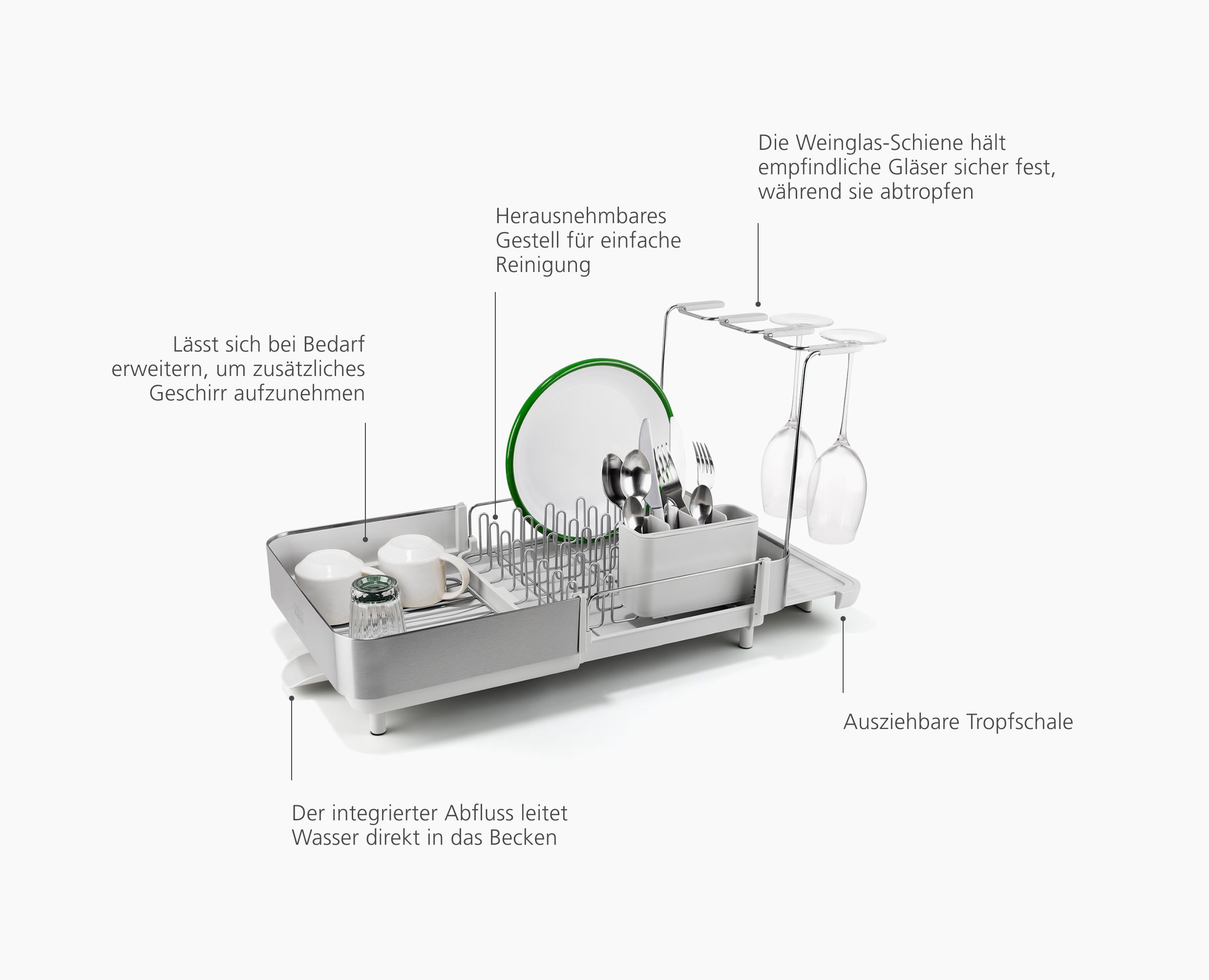 Die Weinglas-Schiene hält empfindliche Gläser sicher fest, während sie abtropfen

Herausnehmbares Gestell für einfache Reinigung

Lässt sich bei Bedarf erweitern, um zusätzliches Geschirr aufzunehmen

Ausziehbare Tropfschale

Der integrierter Abfluss leitet Wasser direkt in das Becken